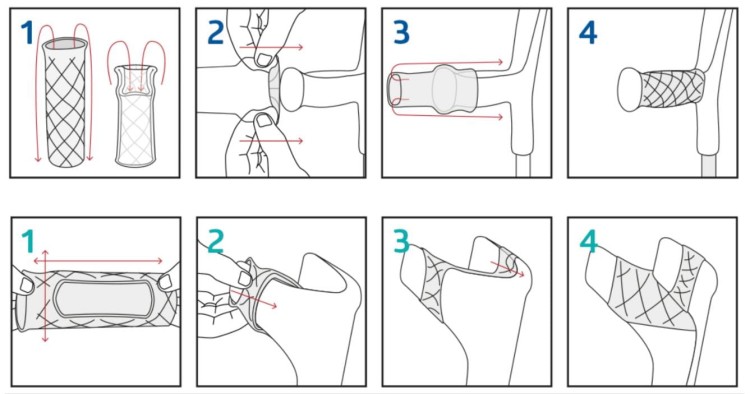 1
2
3
4
1
2
3
4