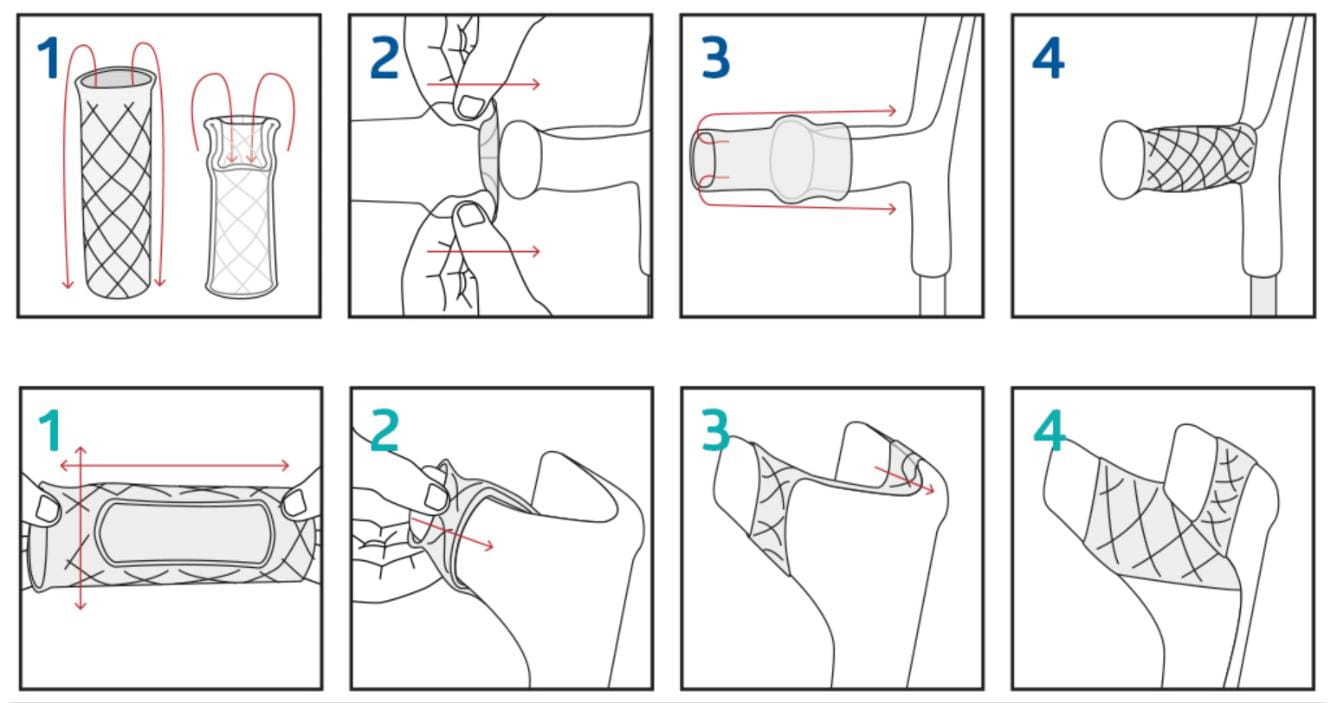 1

2

3

4

1

2

3

4